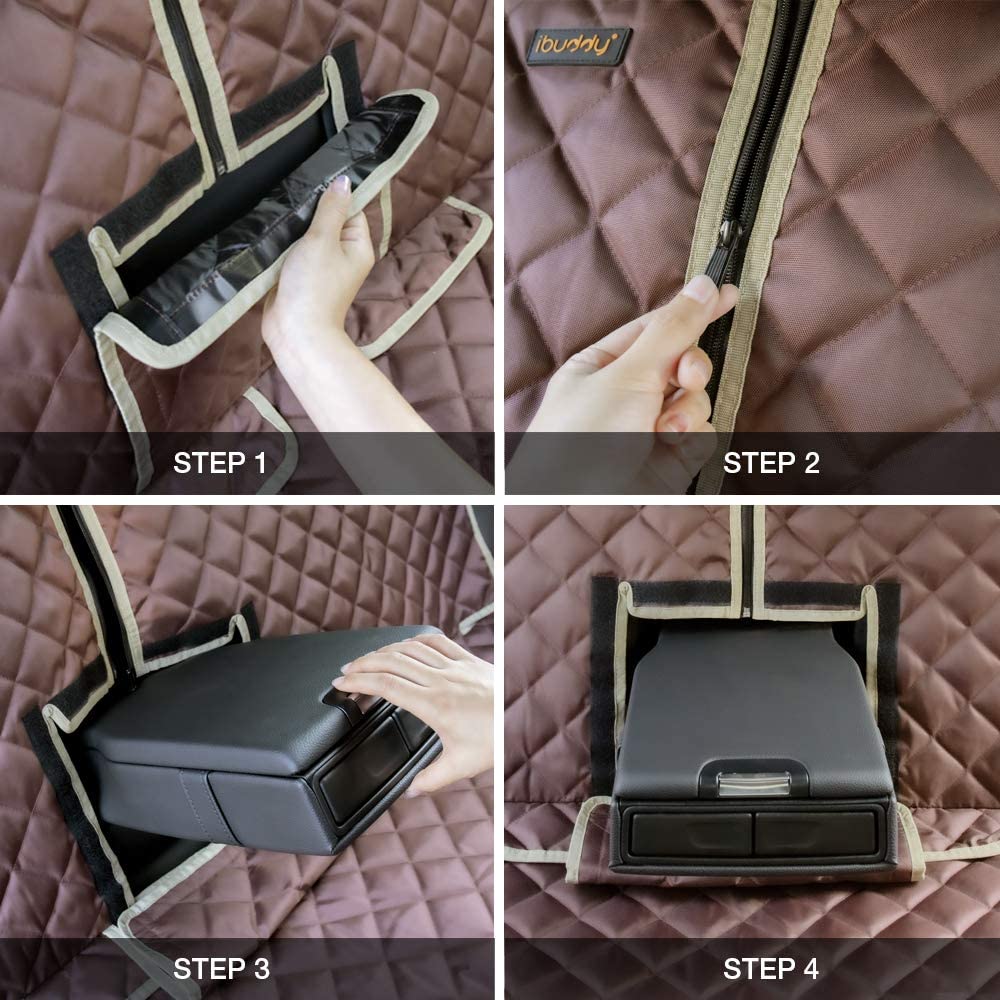 STEP 1

ibuddy

STEP 2

STEP 3

STEP 4