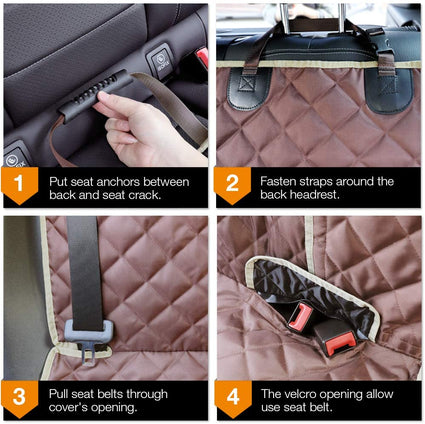 1
Put seat anchors between back and seat crack.

2
Fasten straps around the back headrest.

3
Pull seat belts through cover's opening.

4
The velcro opening allow use seat belt.