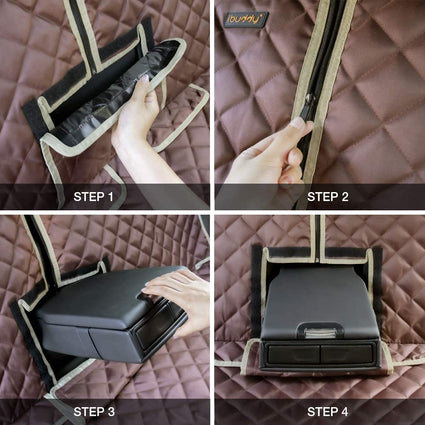 STEP 1

ibuddy

STEP 2

STEP 3

STEP 4