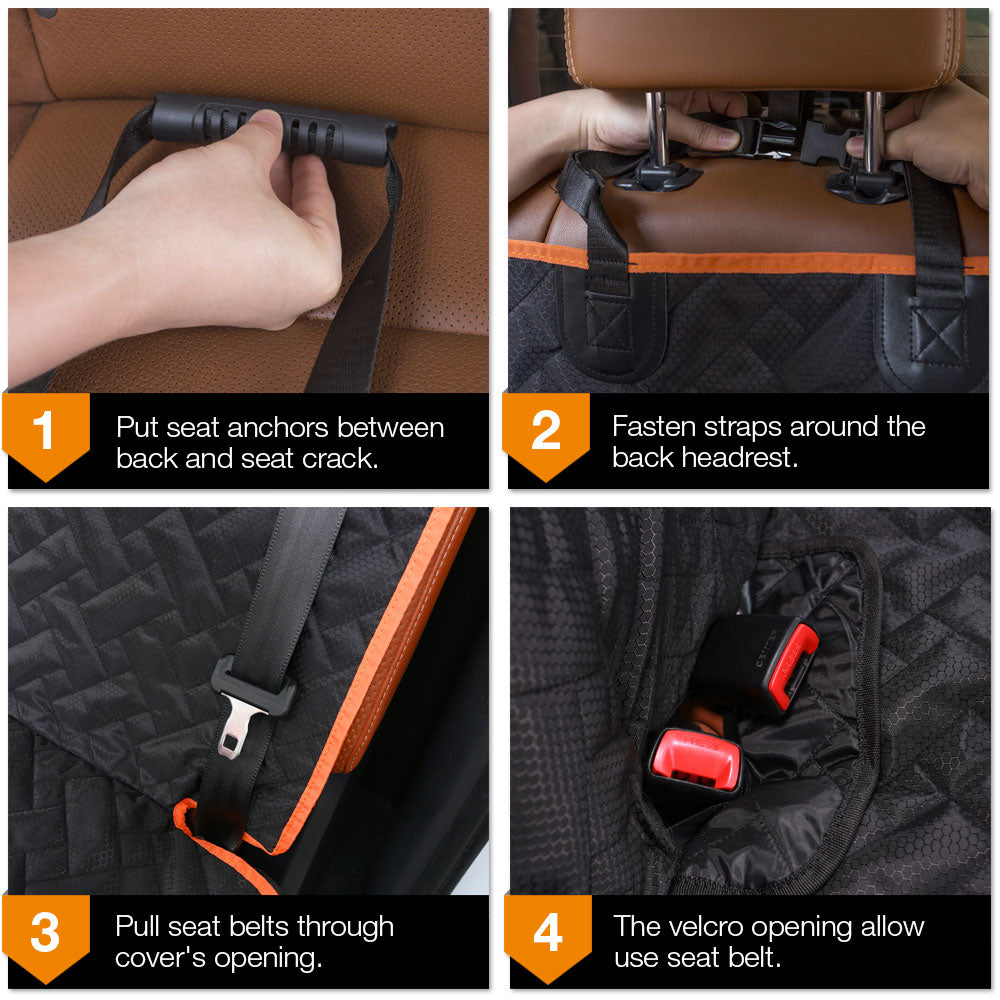 1
Put seat anchors between back and seat crack.

2
Fasten straps around the back headrest.

3
Pull seat belts through cover's opening.

4
The velcro opening allow use seat belt.